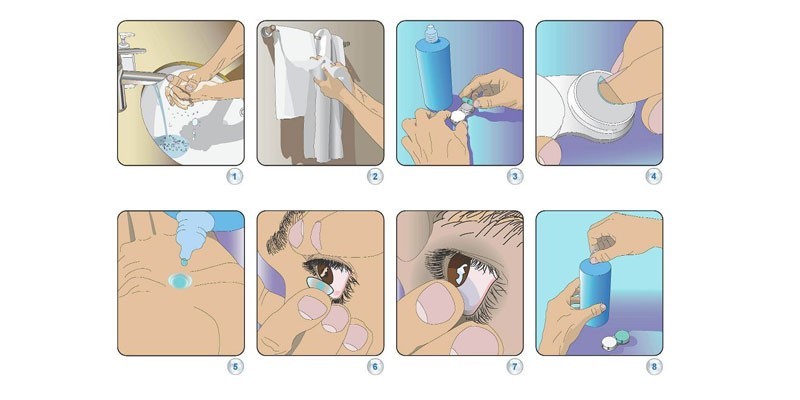 1
2
3
4
5
6
7
8